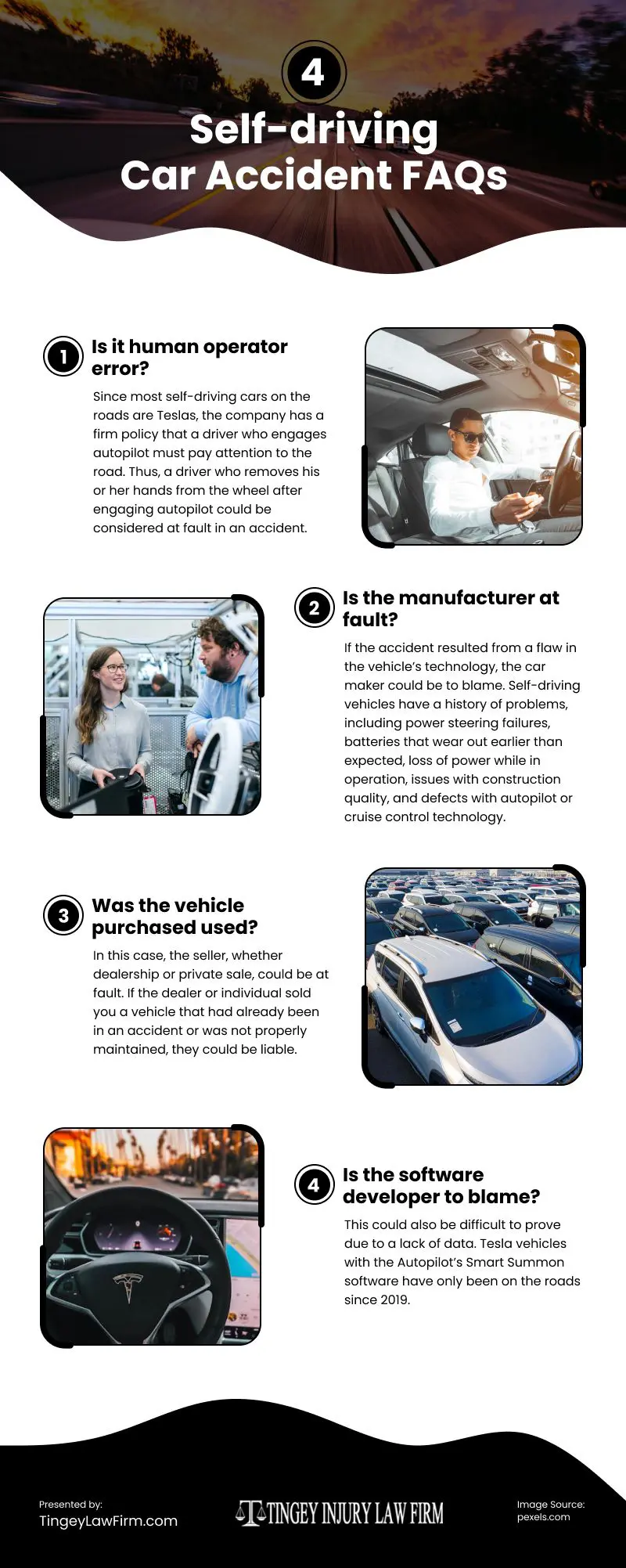 4

Self-driving Car Accident FAQs

1 Is it human operator error?

Since most self-driving cars on the roads are Teslas, the company has a firm policy that a driver who engages autopilot must pay attention to the road. Thus, a driver who removes his or her hands from the wheel after engaging autopilot could be considered at fault in an accident.

2 Is the manufacturer at fault?

If the accident resulted from a flaw in the vehicle's technology, the car maker could be to blame. Self-driving vehicles have a history of problems, including power steering failures, batteries that wear out earlier than expected, loss of power while in operation, issues with construction quality, and defects with autopilot or cruise control technology.

3 Was the vehicle purchased used?

In this case, the seller, whether dealership or private sale, could be at fault. If the dealer or individual sold you a vehicle that had already been in an accident or was not properly maintained, they could be liable.

4 Is the software developer to blame?

This could also be difficult to prove due to a lack of data. Tesla vehicles with the Autopilot's Smart Summon software have only been on the roads since 2019.

Presented by:
TingeyLawFirm.com

TINGEY INJURY LAW FIRM

Image Source:
pexels.com